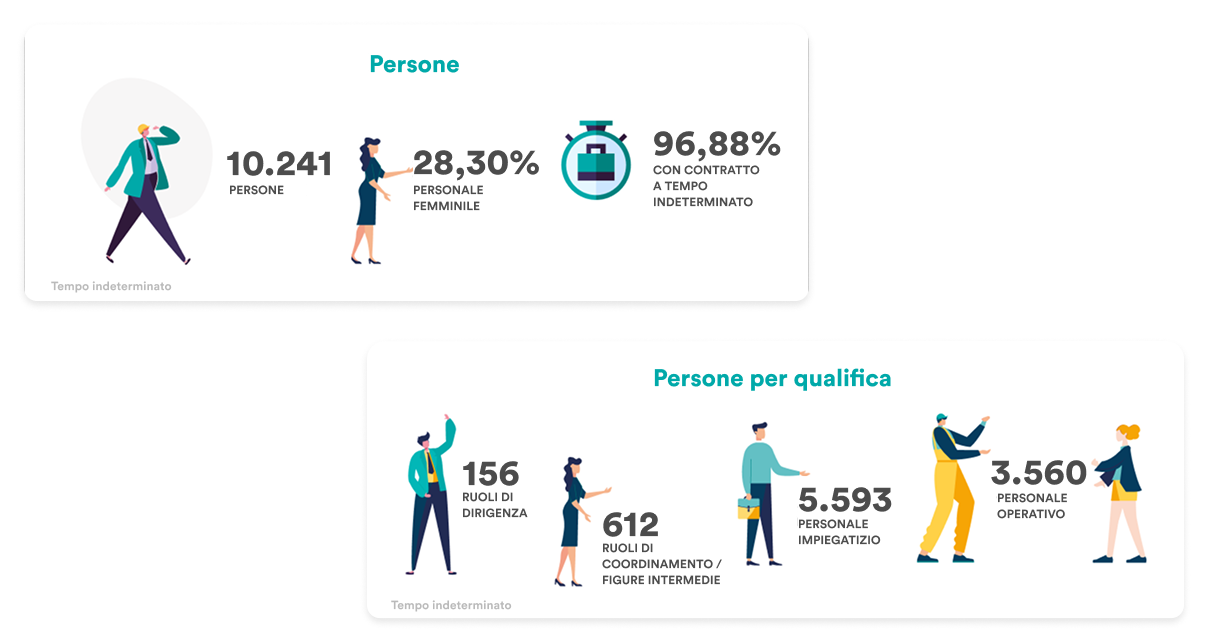 Persone

10.241
PERSONE

28,30%
PERSONALE FEMMINILE

96,88%
CON CONTRATTO A TEMPO INDETERMINATO

Tempo indeterminato

Persone per qualifica

156
RUOLI DI DIRIGENZA

612
RUOLI DI COORDINAMENTO / FIGURE INTERMEDIE

5.593
PERSONALE IMPIEGATIZIO

3.560
PERSONALE OPERATIVO

Tempo indeterminato